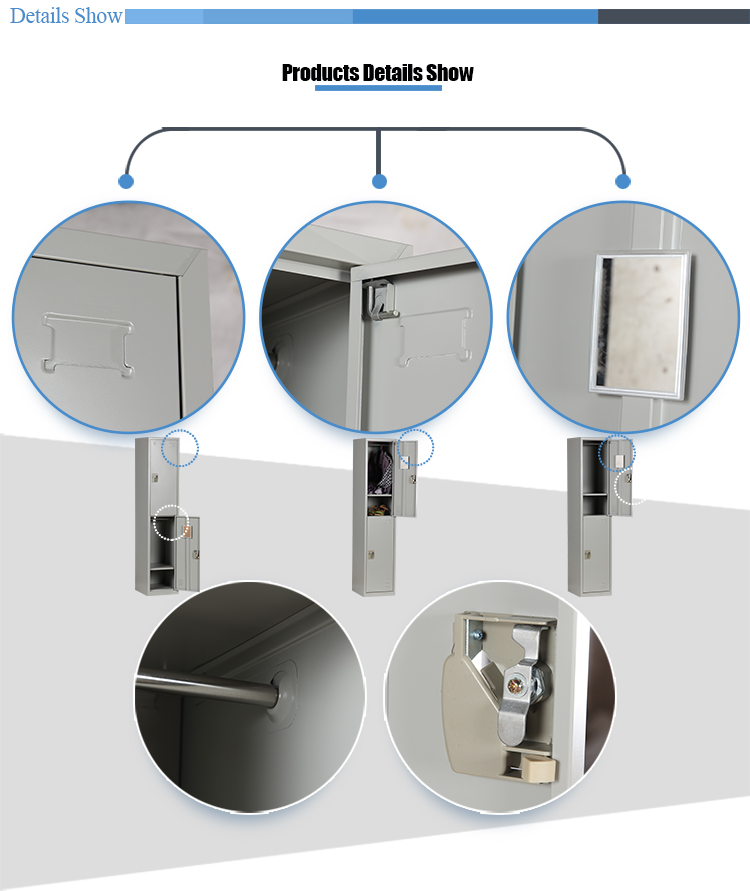 Details Show

Products Details Show