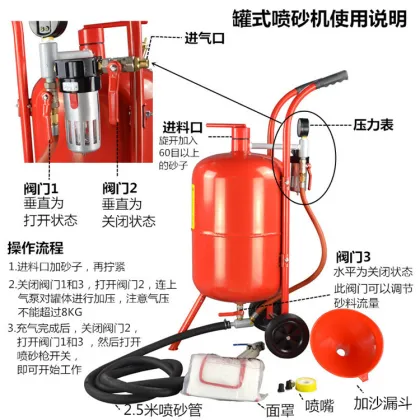 罐式喷砂机使用说明

进气口

进料口
旋开加入60目以上的砂子

压力表

阀门1
垂直为打开状态

阀门2
垂直为关闭状态

操作流程

1.进料口加砂子，再拧紧

2.关闭阀门1和3，打开阀门2，连上气泵对罐体进行加压，注意气压不能超过8KG

3.充气完成后，关闭阀门2，打开阀门1和3，然后打开喷砂枪开关，即可开始工作

阀门3
水平为关闭状态
此阀门可以调节砂料流量

2.5米喷砂管

面罩

喷嘴

加沙漏斗