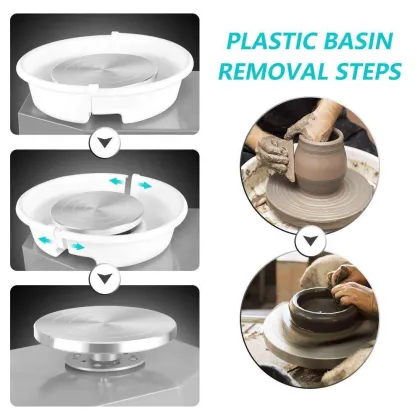 PLASTIC BASIN REMOVAL STEPS