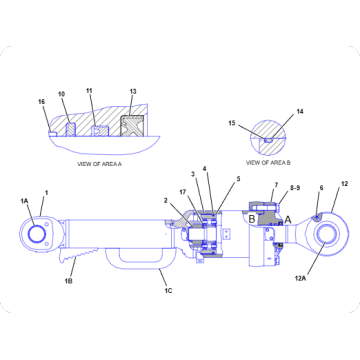 16
10
11
13

VIEW OF AREA A

15
14

VIEW OF AREA B

1A
1
2
17
3
4
5
7
8-9
6
12
B
A
1B
1C
12A