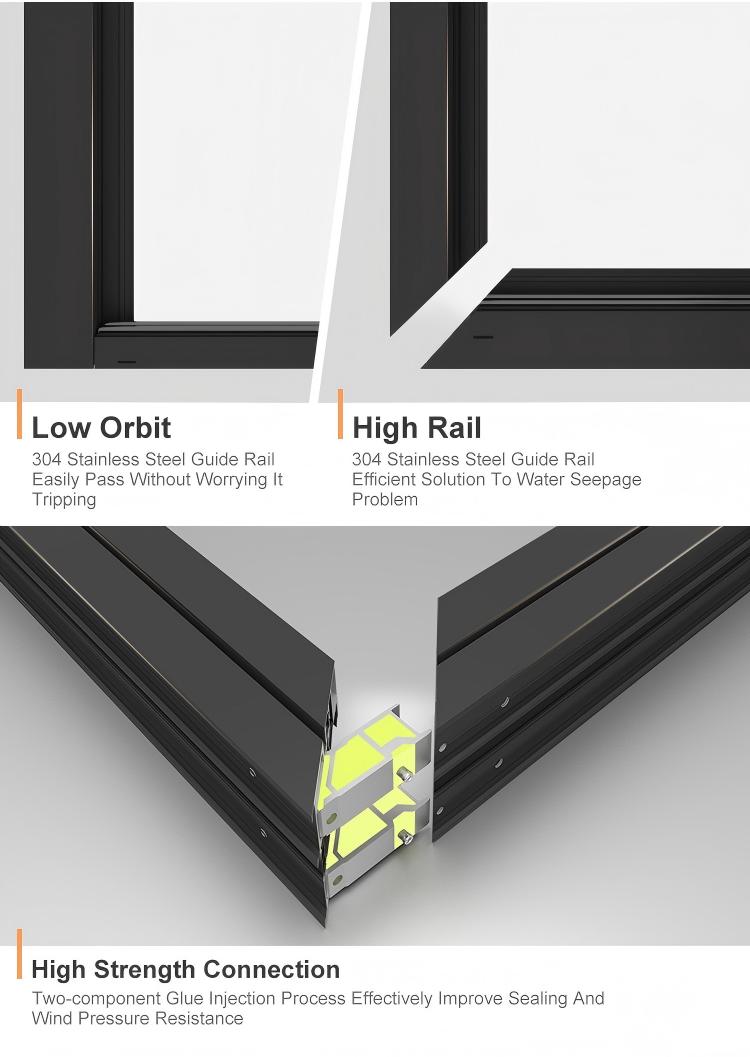 Low Orbit

304 Stainless Steel Guide Rail Easily Pass Without Worrying It Tripping

High Rail

304 Stainless Steel Guide Rail Efficient Solution To Water Seepage Problem

High Strength Connection

Two-component Glue Injection Process Effectively Improve Sealing And Wind Pressure Resistance