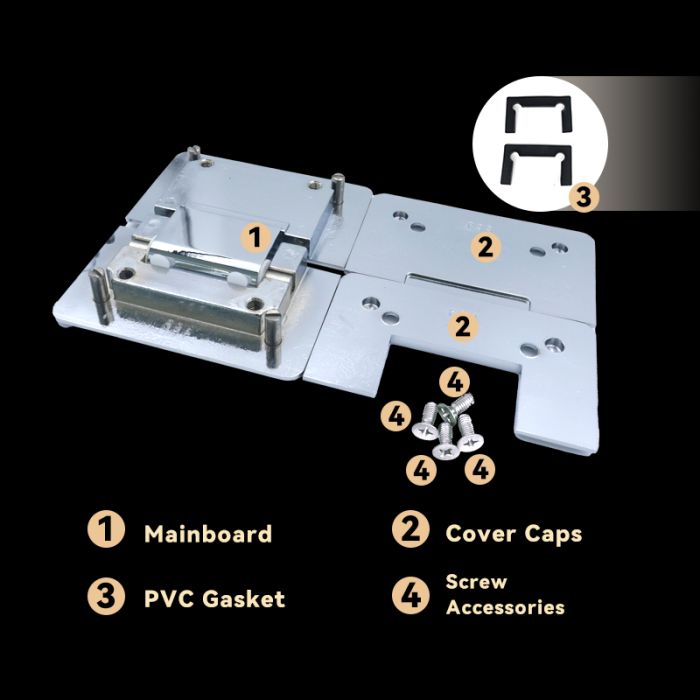 3

1

2

2

4

4

4

4

1 Mainboard

2 Cover Caps

3 PVC Gasket

4 Screw Accessories