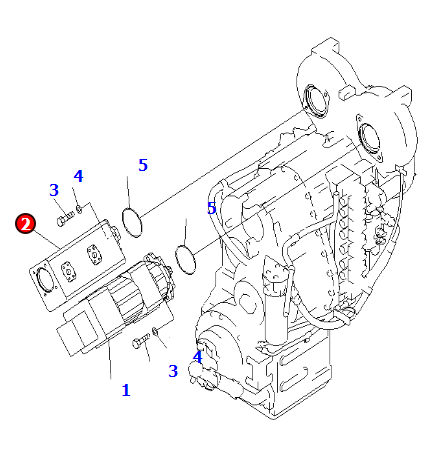 5
4
3
2
5
4
3
1