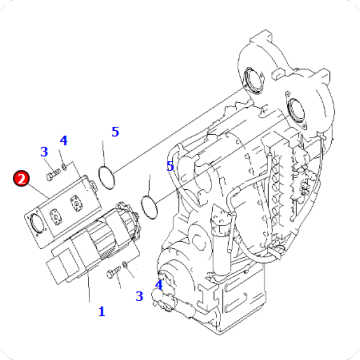 5
4
3
2
5
4
3
1