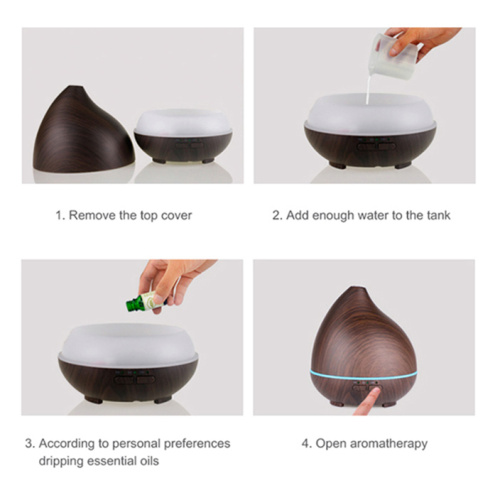 1. Remove the top cover

2. Add enough water to the tank

3. According to personal preferences dripping essential oils

4. Open aromatherapy