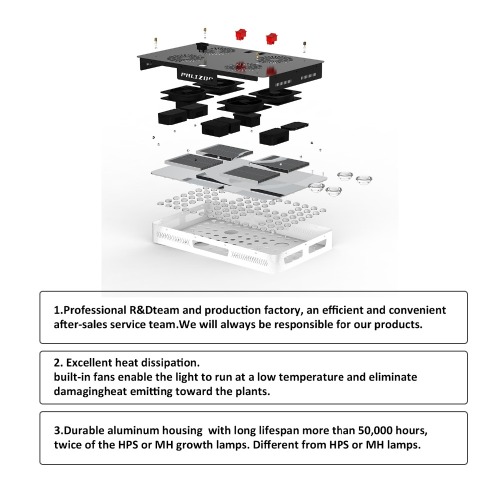 PHLIZON

1.Professional R&Dteam and production factory, an efficient and convenient after-sales service team.We will always be responsible for our products.

2. Excellent heat dissipation.
built-in fans enable the light to run at a low temperature and eliminate damagingheat emitting toward the plants.

3.Durable aluminum housing with long lifespan more than 50,000 hours, twice of the HPS or MH growth lamps. Different from HPS or MH lamps.