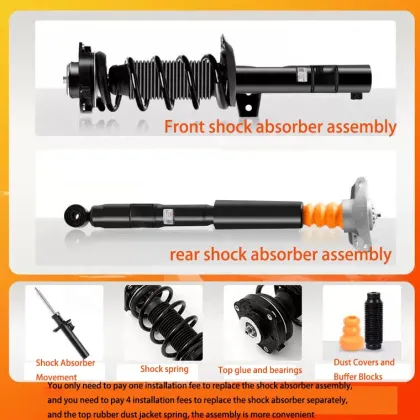 Front shock absorber assembly

rear shock absorber assembly

Shock Absorber Movement

Shock spring

Top glue and bearings

Dust Covers and Buffer Blocks

You only need to pay one installation fee to replace the shock absorber assembly, and you need to pay 4 installation fees to replace the shock absorber separately, and the top rubber dust jacket spring, the assembly is more convenient