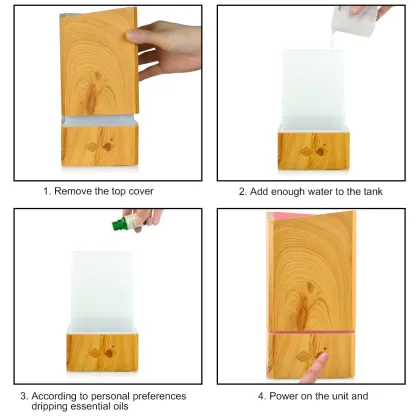 1. Remove the top cover

2. Add enough water to the tank

3. According to personal preferences dripping essential oils

4. Power on the unit and