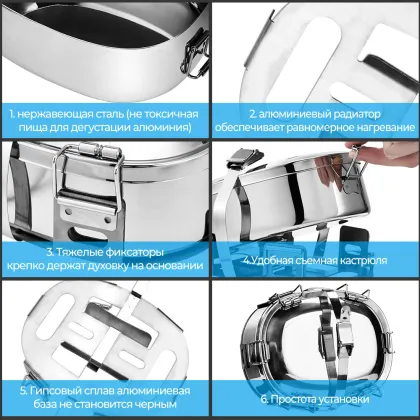 1. нержавеющая сталь (не токсичная пища для дегустации алюминия)

2. алюминиевый радиатор обеспечивает равномерное нагревание

3. Тяжелые фиксаторы крепко держат духовку на основании

4.Удобная съемная кастрюля

5. Гипсовый сплав алюминиевая база не становится черным

6. Простота установки