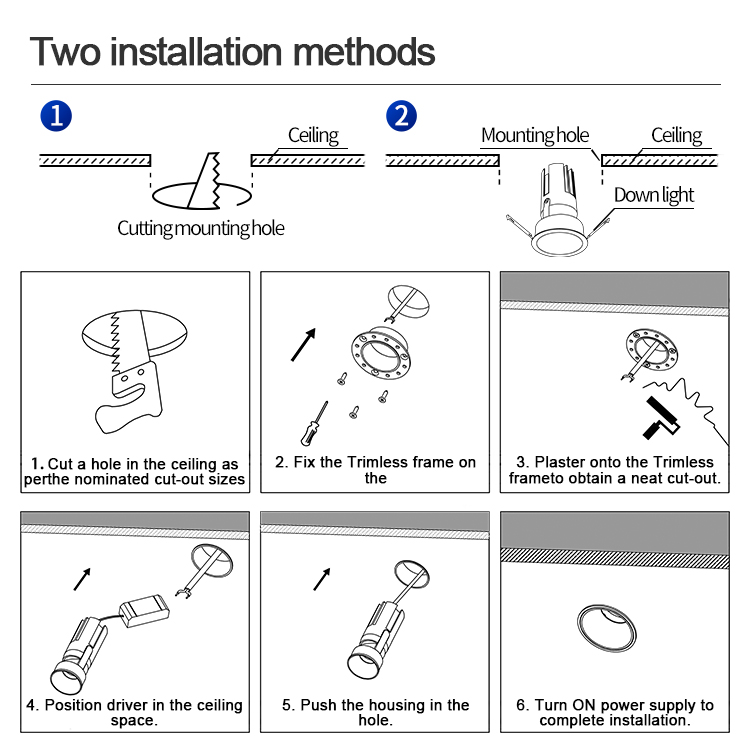 Two installation methods

1

Ceiling

Cutting mounting hole

2

Mounting hole

Ceiling

Down light

1. Cut a hole in the ceiling as perthe nominated cut-out sizes

2. Fix the Trimless frame on the

3. Plaster onto the Trimless frameto obtain a neat cut-out.

4. Position driver in the ceiling space.

5. Push the housing in the hole.

6. Turn ON power supply to complete installation.