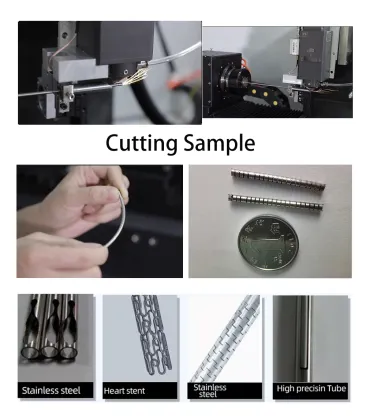 Cutting Sample

Stainless steel

Heart stent

Stainless steel

High precisin Tube