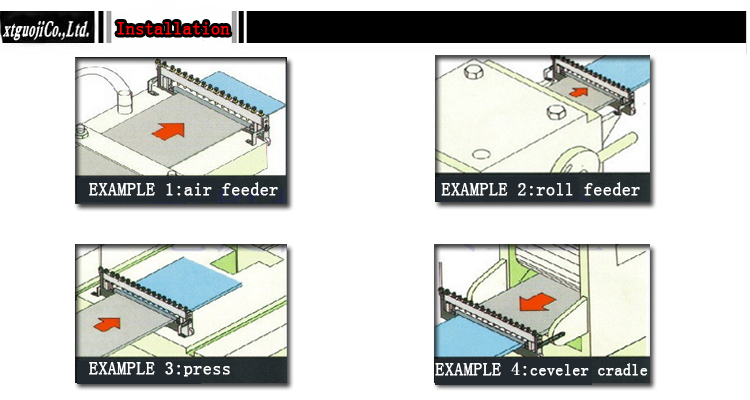 xtguojiCo.,Ltd.
Installation

EXAMPLE 1:air feeder

EXAMPLE 2:roll feeder

EXAMPLE 3:press

EXAMPLE 4:ceveler cradle