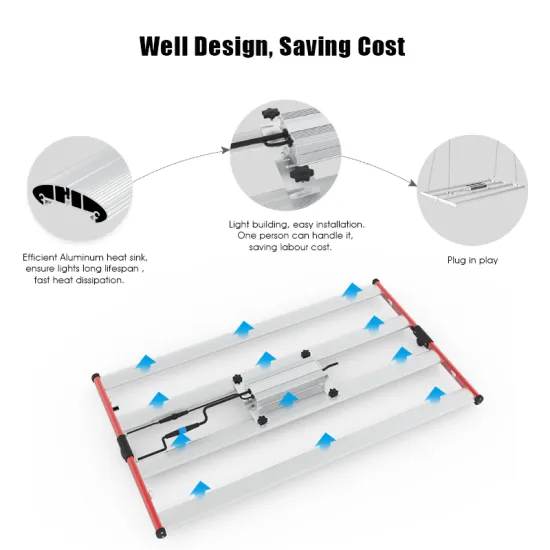 Well Design, Saving Cost

Efficient Aluminum heat sink, ensure lights long lifespan , fast heat dissipation.

Light building, easy installation. One person can handle it, saving labour cost.

Plug in play