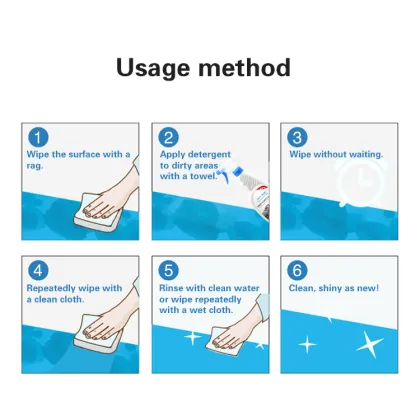 Usage method

1
Wipe the surface with a rag.

2
Apply detergent to dirty areas with a towel.

3
Wipe without waiting.

4
Repeatedly wipe with a clean cloth.

5
Rinse with clean water or wipe repeatedly with a wet cloth.

6
Clean, shiny as new!