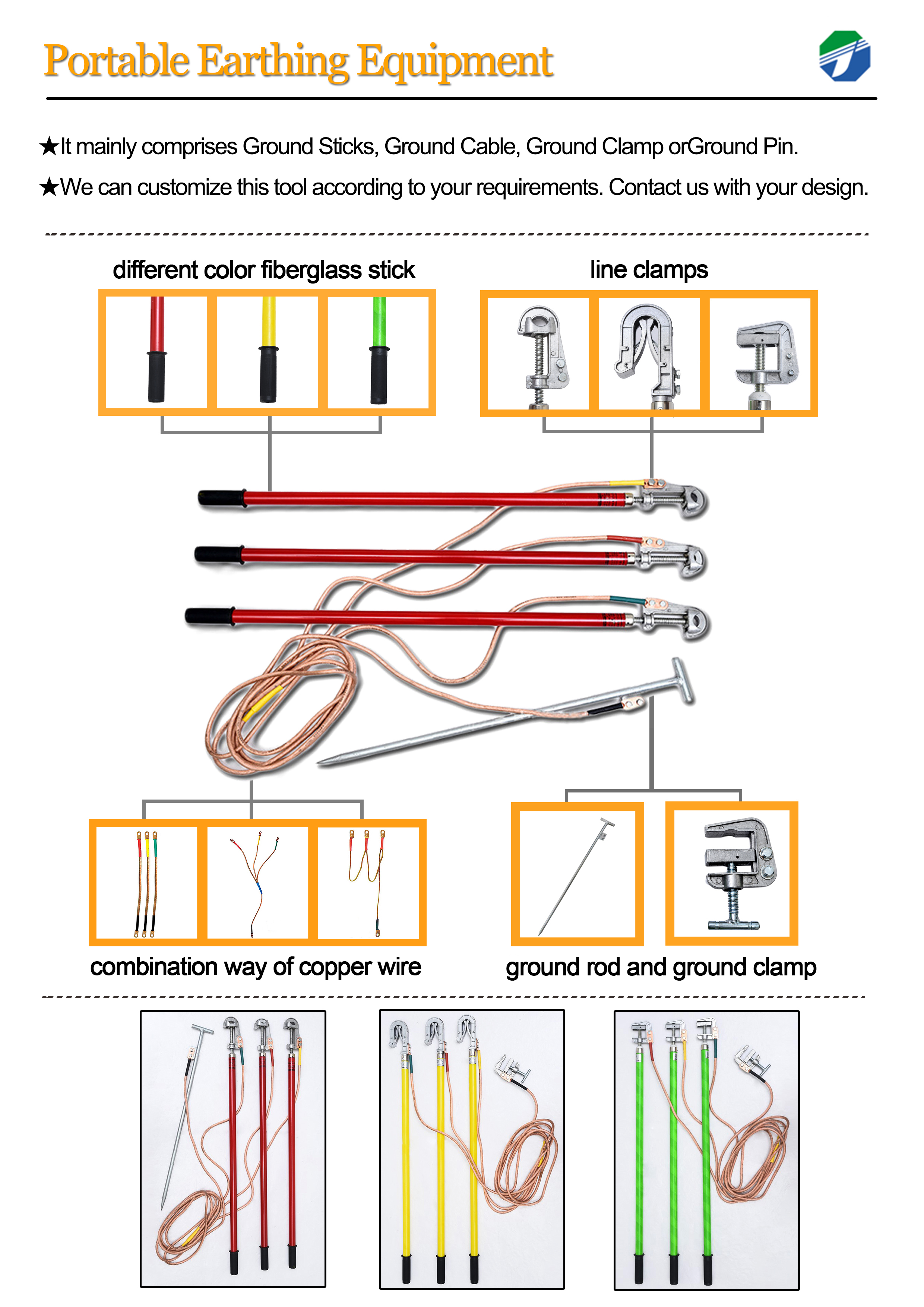 Portable Earthing Equipment

★It mainly comprises Ground Sticks, Ground Cable, Ground Clamp orGround Pin.

★We can customize this tool according to your requirements. Contact us with your design.

different color fiberglass stick

line clamps

combination way of copper wire

ground rod and ground clamp