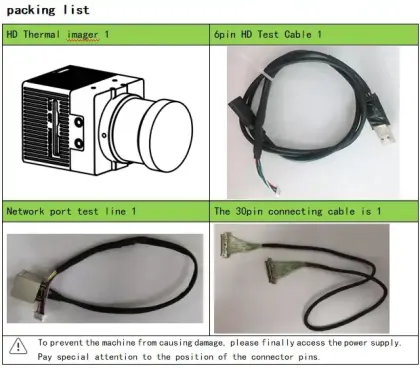 packing list

| HD Thermal imager 1 | 6pin HD Test Cable 1 |
|---|---|
| | |
| Network port test line 1 | The 30pin connecting cable is 1 |
| | |

To prevent the machine from causing damage, please finally access the power supply. Pay special attention to the position of the connector pins.