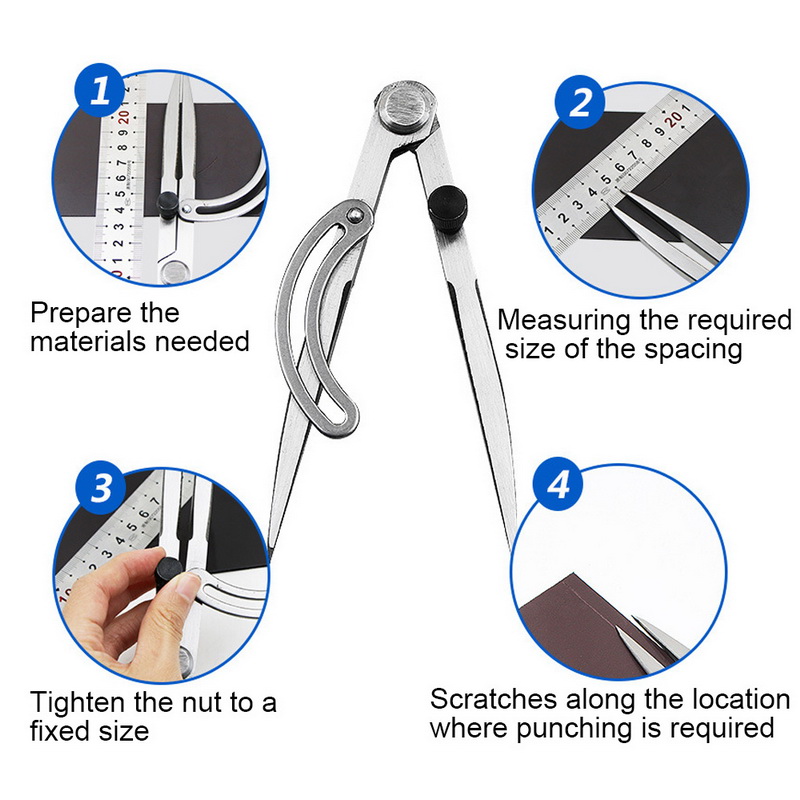 1

Prepare the materials needed

2

Measuring the required size of the spacing

3

Tighten the nut to a fixed size

4

Scratches along the location where punching is required