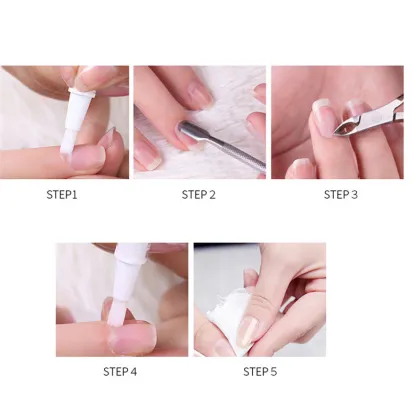 STEP1

STEP 2

STEP 3

STEP 4

STEP 5