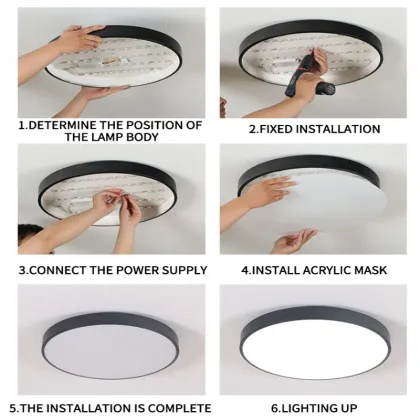 1.DETERMINE THE POSITION OF THE LAMP BODY

2.FIXED INSTALLATION

3.CONNECT THE POWER SUPPLY

4.INSTALL ACRYLIC MASK

5.THE INSTALLATION IS COMPLETE

6.LIGHTING UP