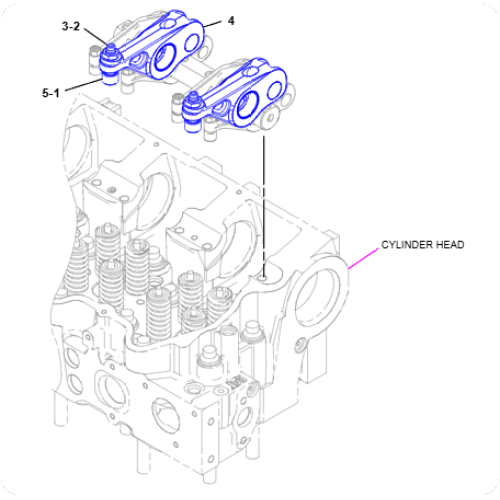 3-2
4
5-1
CYLINDER HEAD