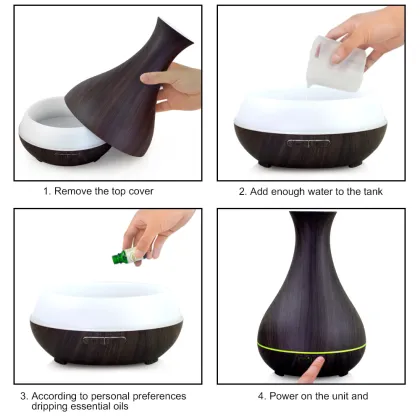 1. Remove the top cover

2. Add enough water to the tank

3. According to personal preferences dripping essential oils

4. Power on the unit and