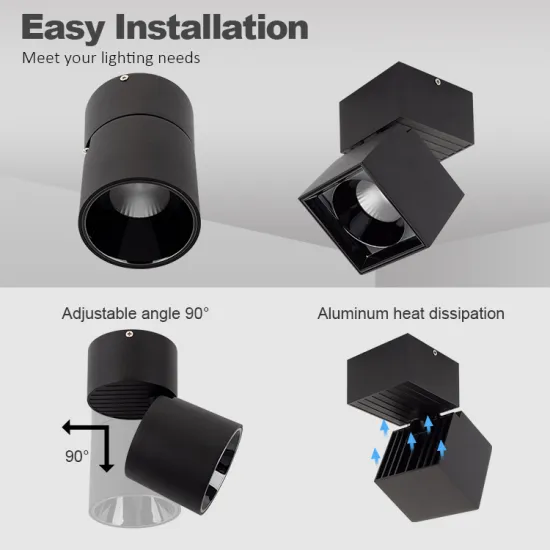 Easy Installation
Meet your lighting needs

Adjustable angle 90°

90°

Aluminum heat dissipation