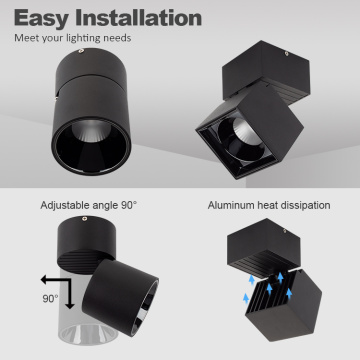 Easy Installation
Meet your lighting needs

Adjustable angle 90°

90°

Aluminum heat dissipation