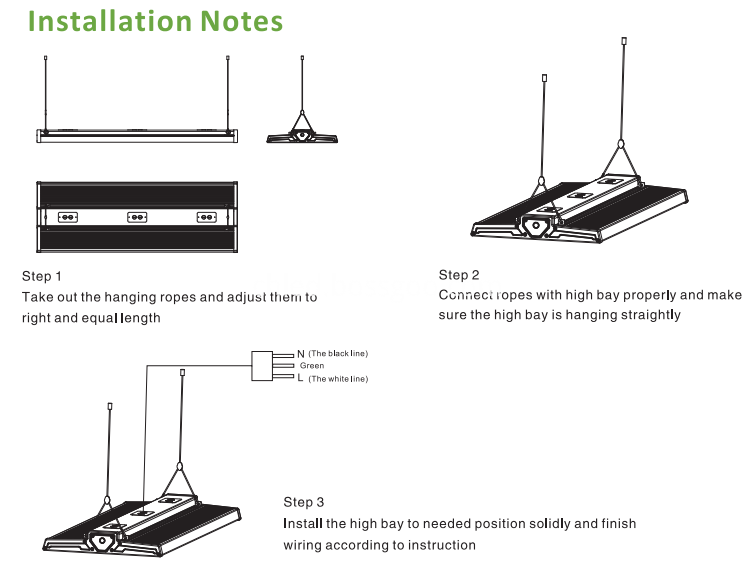 Installation Notes

Step 1
Take out the hanging ropes and adjust them to right and equal length

Step 2
Connect ropes with high bay properly and make sure the high bay is hanging straightly

N (The black line)
Green
L (The white line)

Step 3
Install the high bay to needed position solidly and finish wiring according to instruction