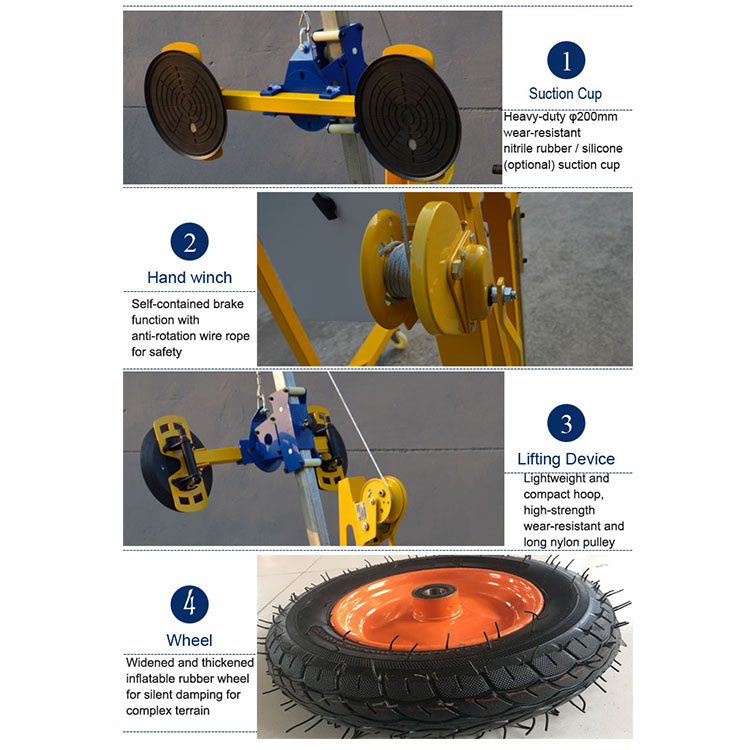 1
Suction Cup
Heavy-duty φ200mm wear-resistant nitrile rubber / silicone (optional) suction cup

2
Hand winch
Self-contained brake function with anti-rotation wire rope for safety

3
Lifting Device
Lightweight and compact hoop, high-strength wear-resistant and long nylon pulley

4
Wheel
Widened and thickened inflatable rubber wheel for silent damping for complex terrain