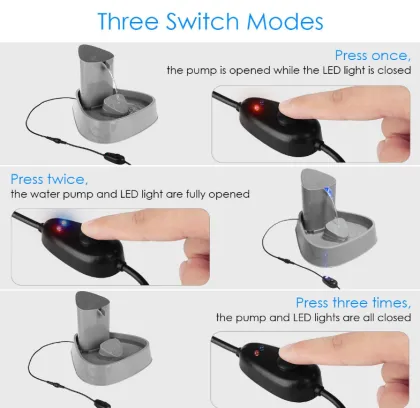 Three Switch Modes

Press once,
the pump is opened while the LED light is closed

Press twice,
the water pump and LED light are fully opened

Press three times,
the pump and LED lights are all closed