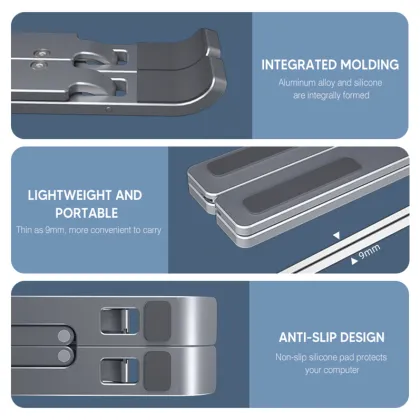 INTEGRATED MOLDING

Aluminum alloy and silicone are integrally formed

LIGHTWEIGHT AND PORTABLE

Thin as 9mm, more convenient to carry

9mm

ANTI-SLIP DESIGN

Non-slip silicone pad protects your computer