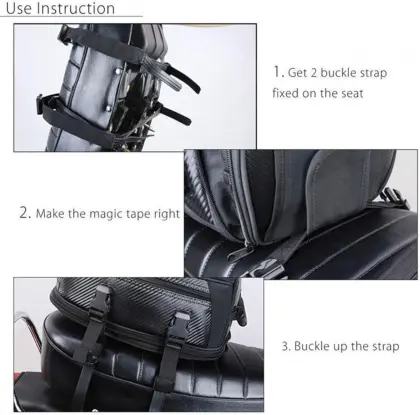 Use Instruction

1. Get 2 buckle strap fixed on the seat

2. Make the magic tape right

3. Buckle up the strap