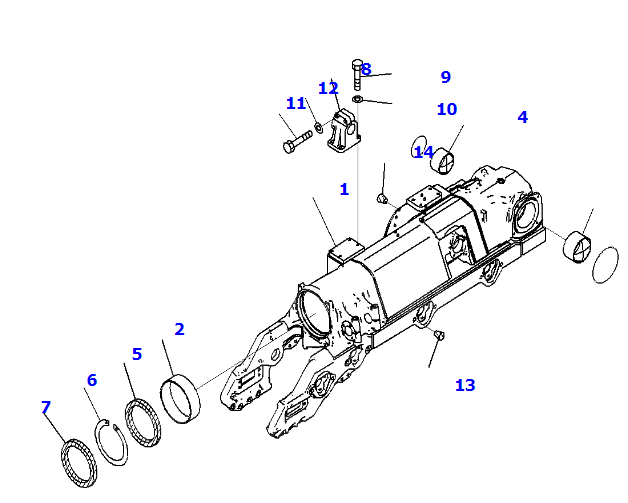 8
9
12
11
10
4
14
1
2
5
6
7
13