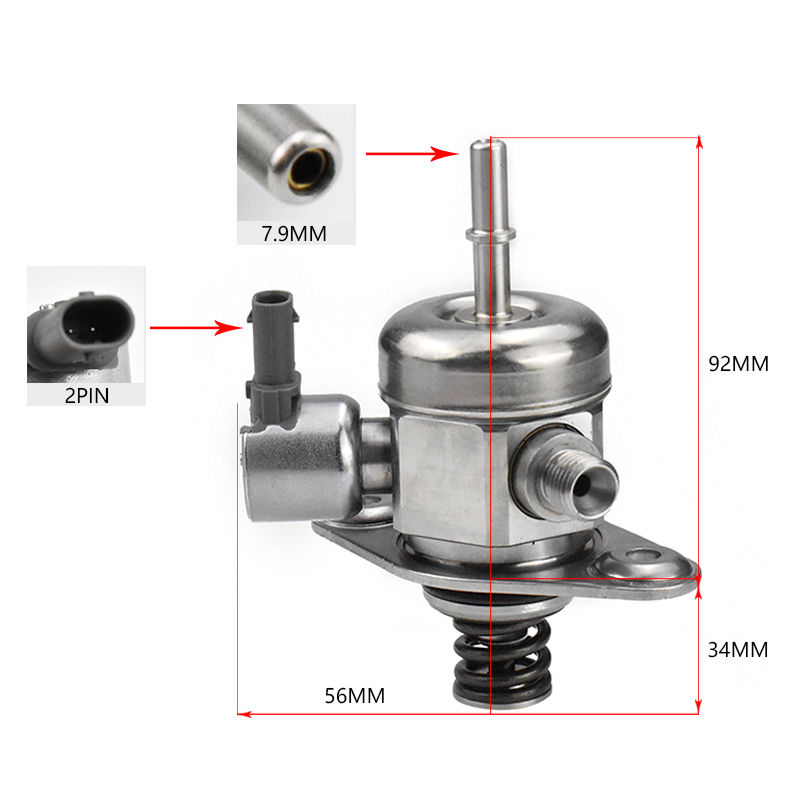 7.9MM

2PIN

92MM

34MM

56MM