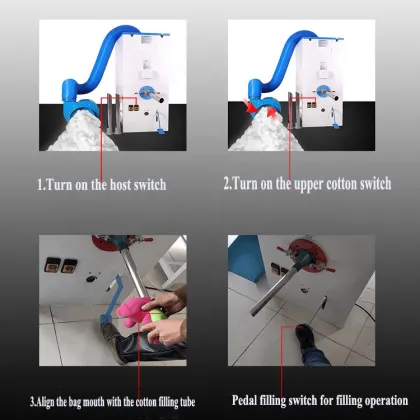 1.Turn on the host switch

2.Turn on the upper cotton switch

3.Align the bag mouth with the cotton filling tube

Pedal filling switch for filling operation