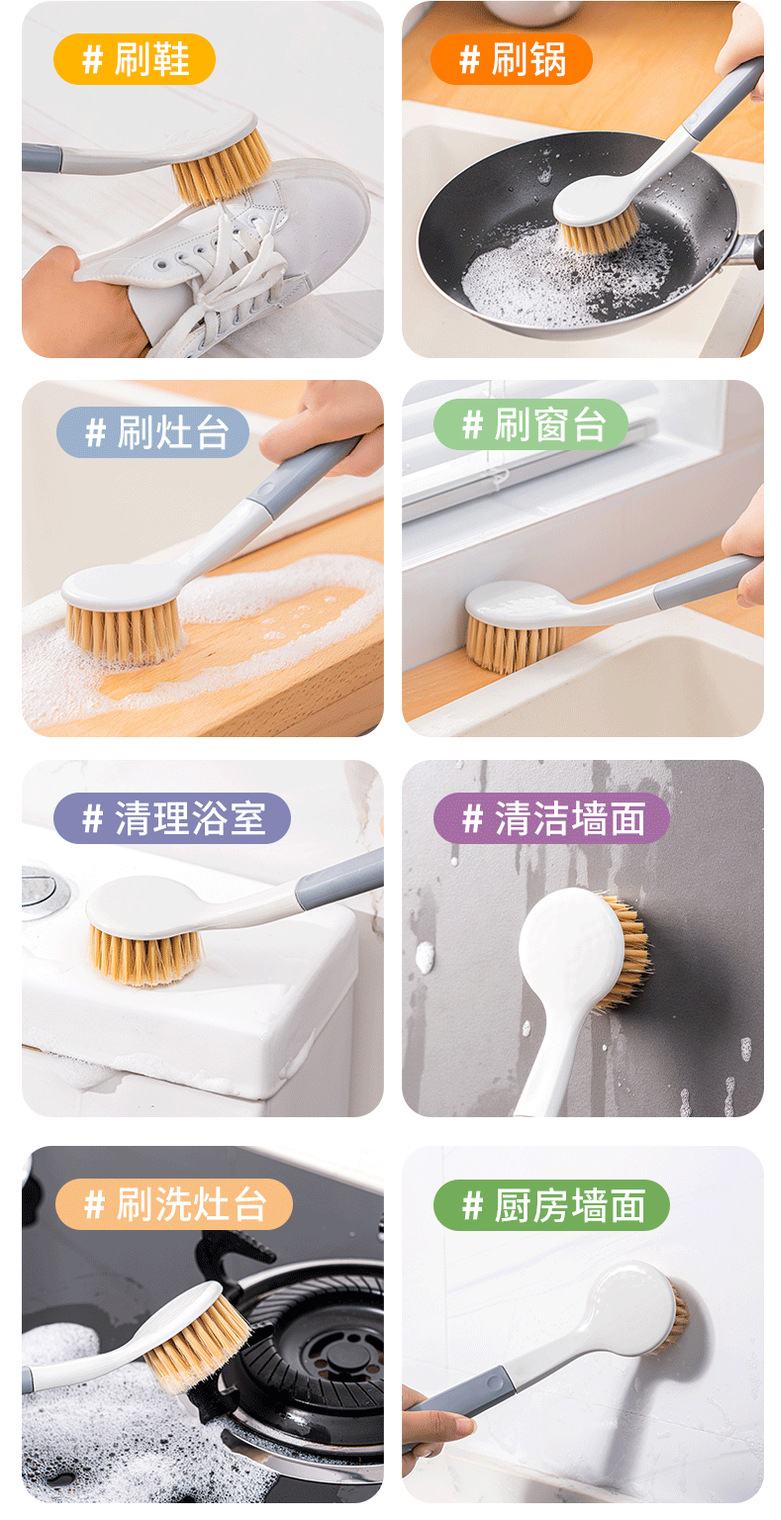 # 刷鞋

# 刷锅

# 刷灶台

# 刷窗台

# 清理浴室

# 清洁墙面

# 刷洗灶台

# 厨房墙面