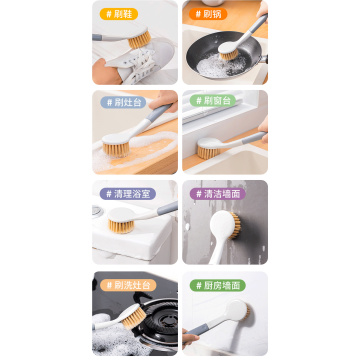 # 刷鞋

# 刷锅

# 刷灶台

# 刷窗台

# 清理浴室

# 清洁墙面

# 刷洗灶台

# 厨房墙面