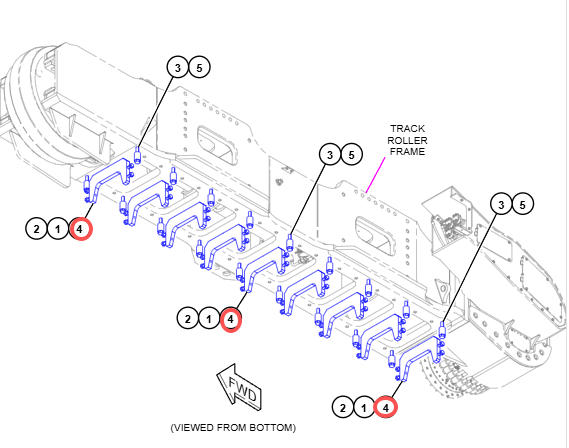 3 5

TRACK ROLLER FRAME

3 5

3 5

2 1 4

2 1 4

FWD

2 1 4

(VIEWED FROM BOTTOM)