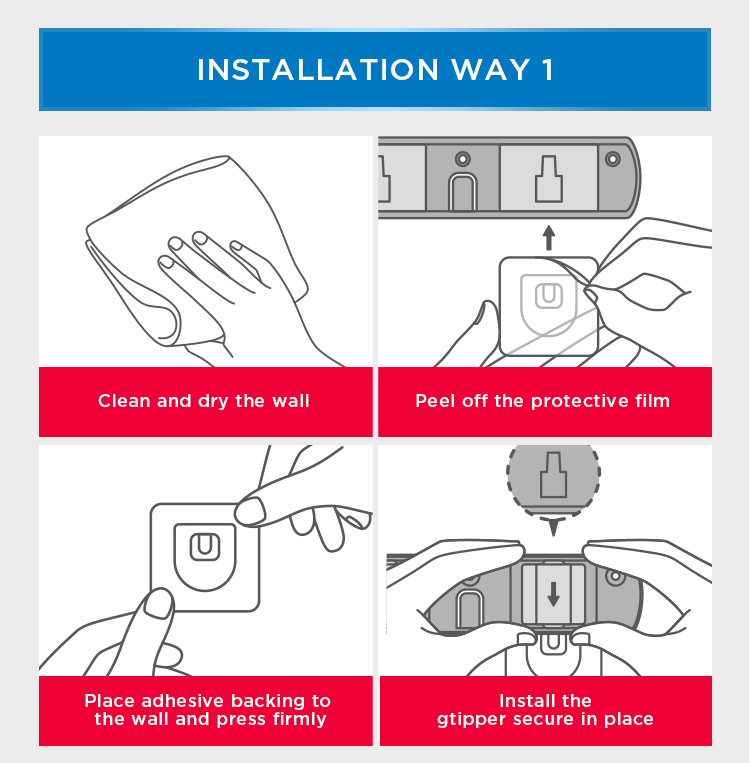 INSTALLATION WAY 1

Clean and dry the wall

Peel off the protective film

Place adhesive backing to the wall and press firmly

Install the gtipper secure in place