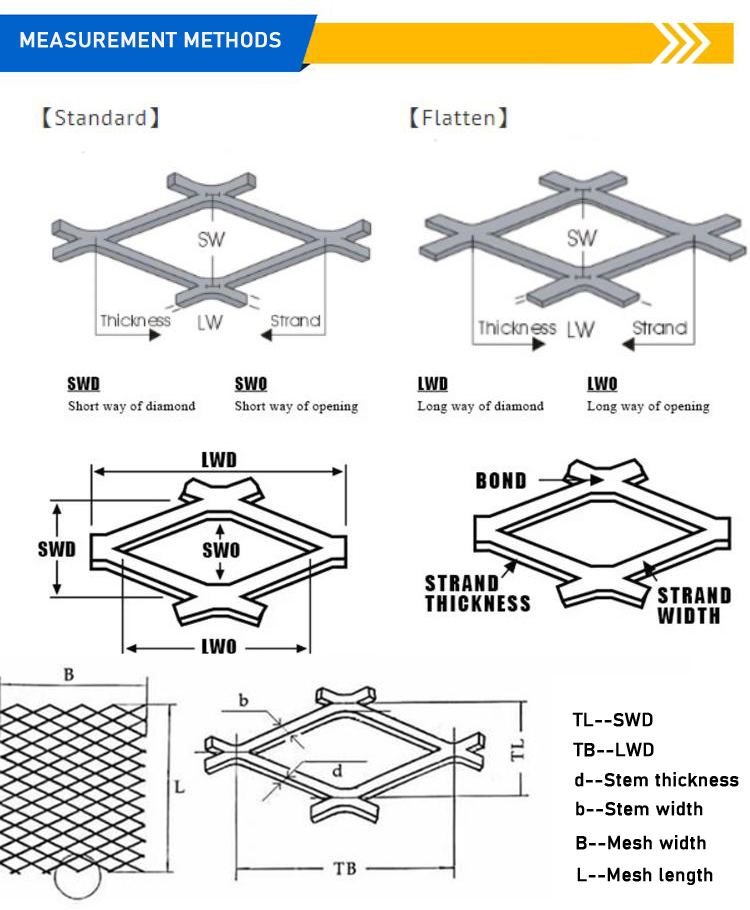 MEASUREMENT METHODS

【Standard】

SW

Thickness LW Strand

【Flatten】

SW

Thickness LW Strand

SWD
Short way of diamond

SWO
Short way of opening

LWD
Long way of diamond

LWO
Long way of opening

LWD

SWD

SWO

LWO

BOND

STRAND THICKNESS

STRAND WIDTH

B

L

b

d

TL

TB

TL--SWD
TB--LWD
d--Stem thickness
b--Stem width
B--Mesh width
L--Mesh length