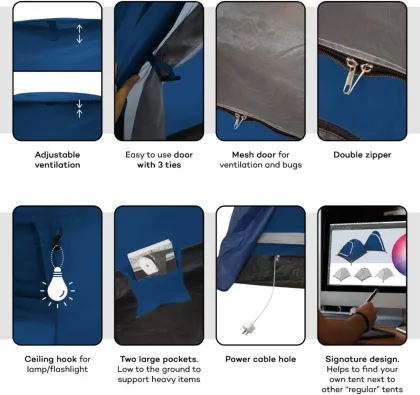 Adjustable ventilation

Easy to use door with 3 ties

Mesh door for ventilation and bugs

Double zipper

Ceiling hook for lamp/flashlight

Two large pockets. Low to the ground to support heavy items

Power cable hole

Signature design. Helps to find your own tent next to other "regular" tents