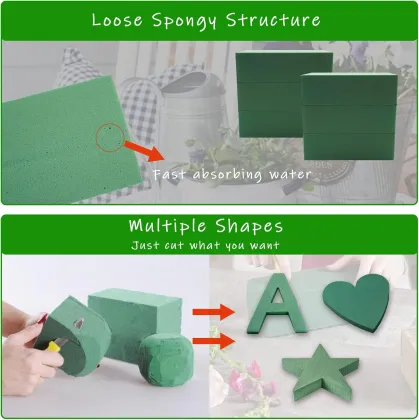 Loose Spongy Structure

Fast absorbing water

Multiple Shapes

Just cut what you want

A