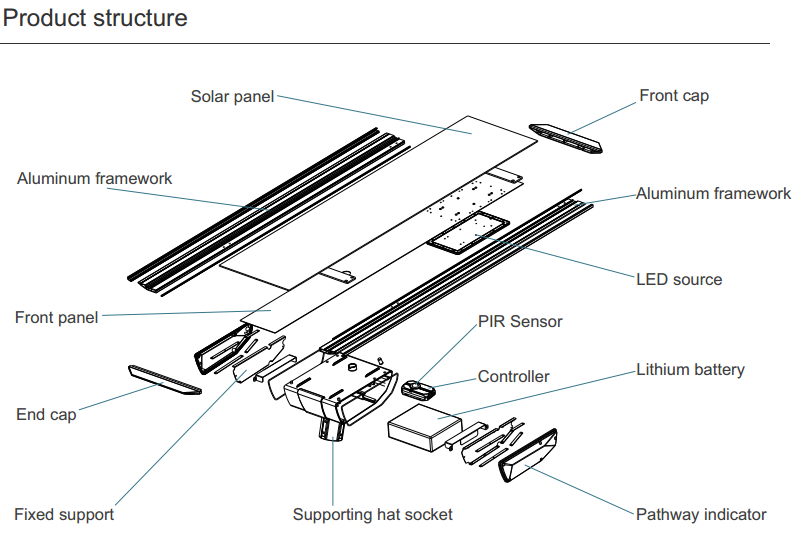 Product structure

Solar panel
Front cap
Aluminum framework
Aluminum framework
LED source
Front panel
PIR Sensor
Controller
Lithium battery
End cap
Fixed support
Supporting hat socket
Pathway indicator