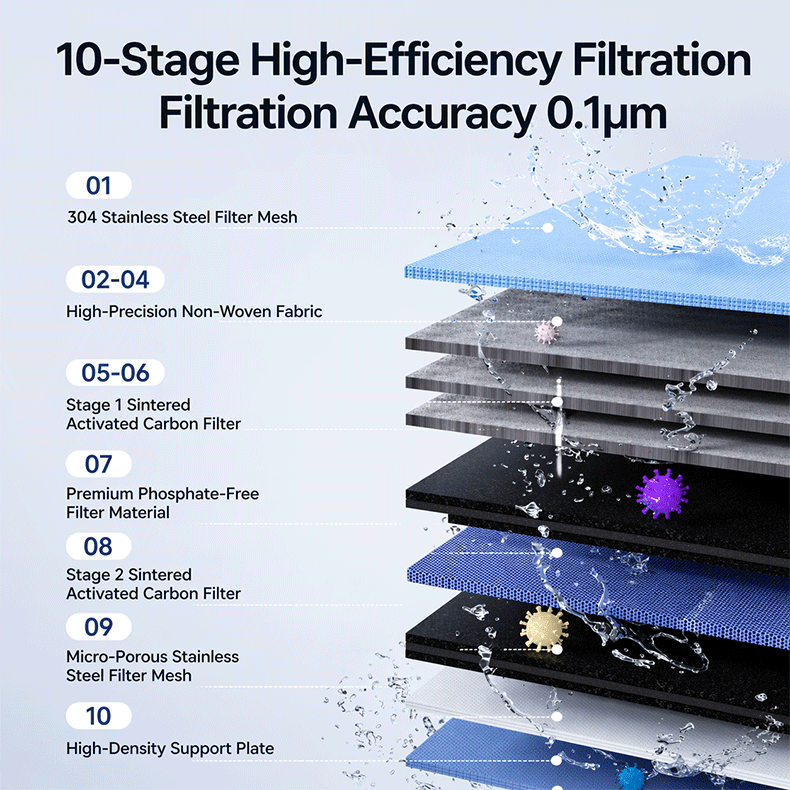 10-Stage High-Efficiency Filtration
Filtration Accuracy 0.1μm

01
304 Stainless Steel Filter Mesh

02-04
High-Precision Non-Woven Fabric

05-06
Stage 1 Sintered Activated Carbon Filter

07
Premium Phosphate-Free Filter Material

08
Stage 2 Sintered Activated Carbon Filter

09
Micro-Porous Stainless Steel Filter Mesh

10
High-Density Support Plate