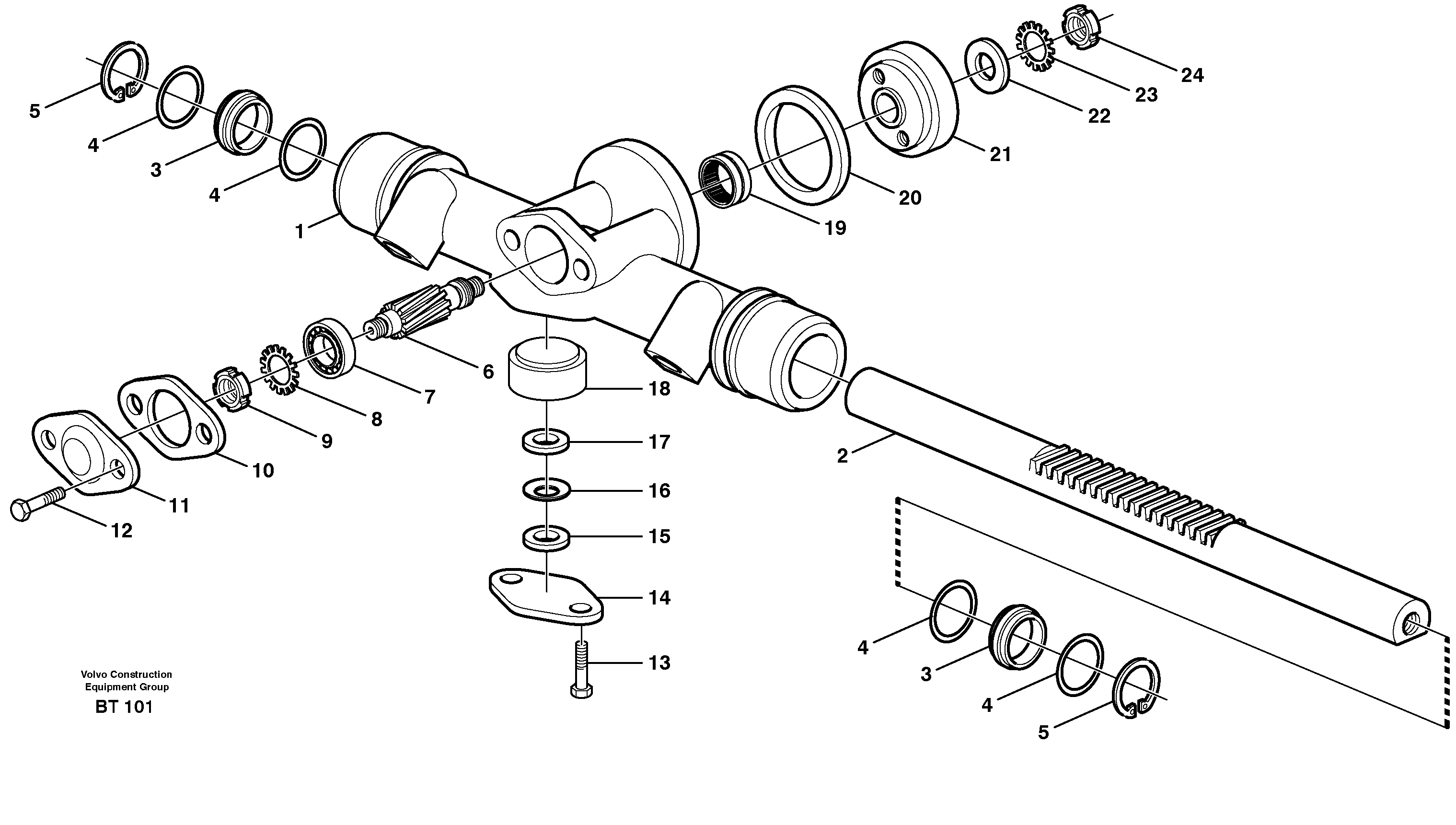 5
4
3
4
1
24
23
22
21
20
19
6
7
8
9
10
11
12
18
17
16
15
14
13
2
4
3
4
5

Volvo Construction Equipment Group

BT 101