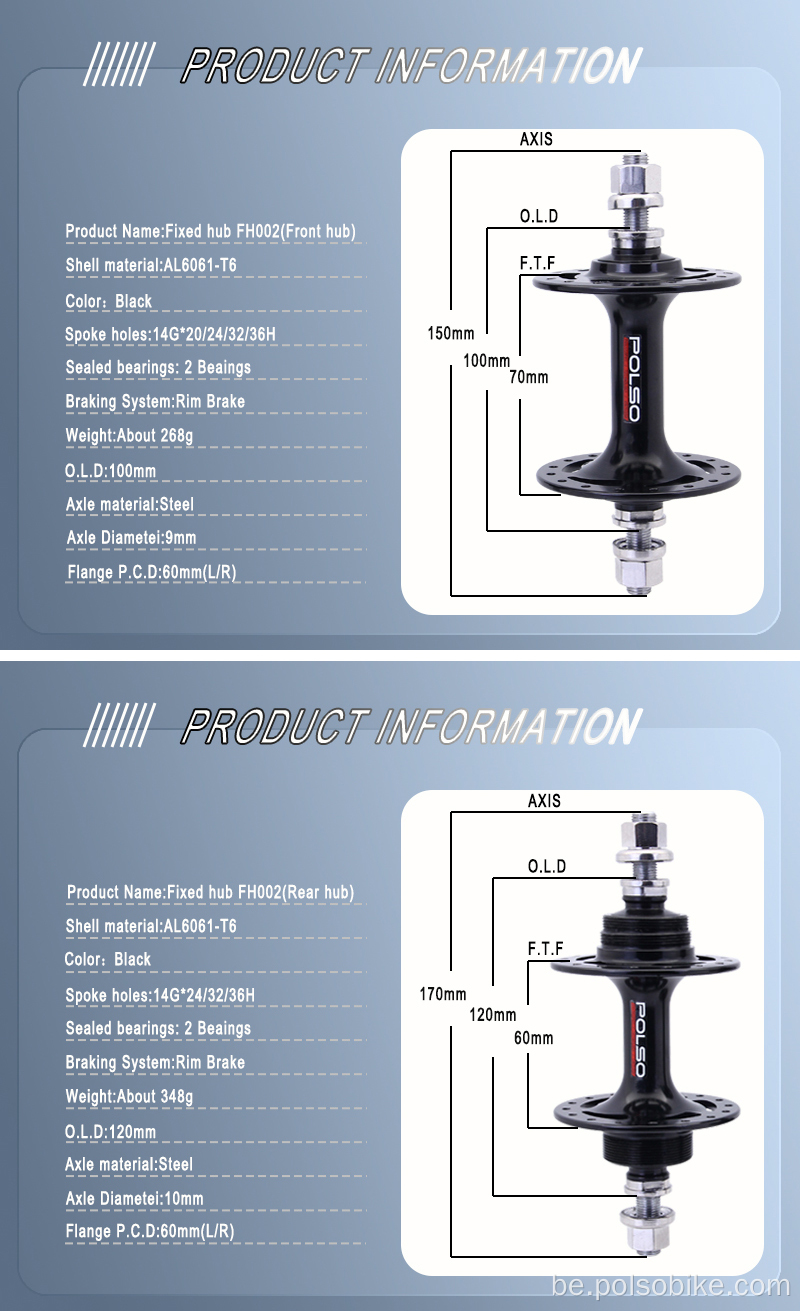 PRODUCT INFORMATION

Product Name:Fixed hub FH002(Front hub)
Shell material:AL6061-T6
Color：Black
Spoke holes:14G*20/24/32/36H
Sealed bearings: 2 Beaings
Braking System:Rim Brake
Weight:About 268g
O.L.D:100mm
Axle material:Steel
Axle Diametei:9mm
Flange P.C.D:60mm(L/R)

AXIS
O.L.D
F.T.F
150mm
100mm
70mm
POLSO

PRODUCT INFORMATION

Product Name:Fixed hub FH002(Rear hub)
Shell material:AL6061-T6
Color：Black
Spoke holes:14G*24/32/36H
Sealed bearings: 2 Beaings
Braking System:Rim Brake
Weight:About 348g
O.L.D:120mm
Axle material:Steel
Axle Diametei:10mm
Flange P.C.D:60mm(L/R)

AXIS
O.L.D
F.T.F
170mm
120mm
60mm
POLSO

be.polsobike.com