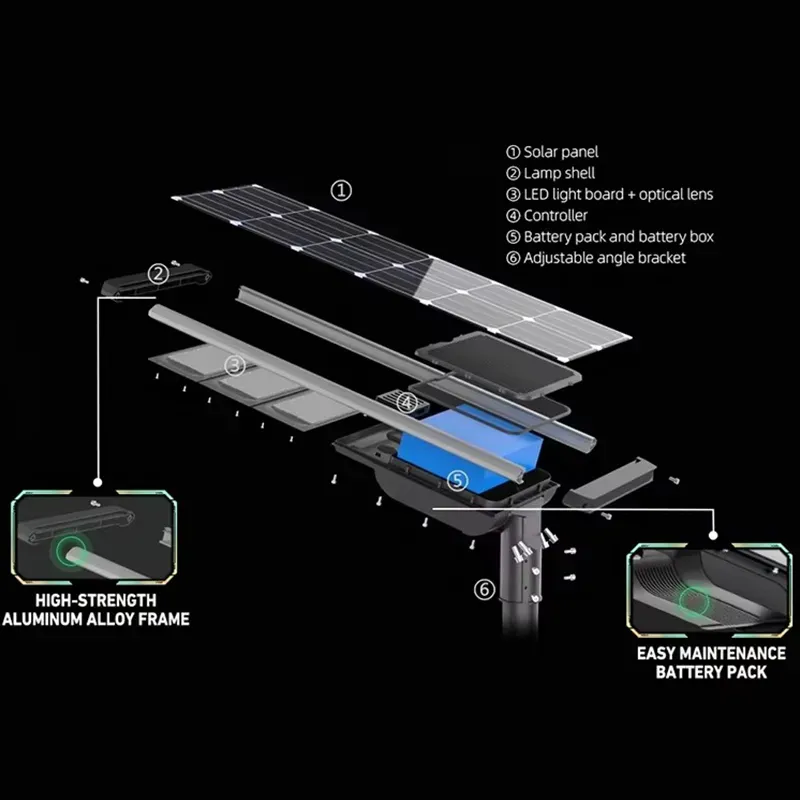 ① Solar panel
② Lamp shell
③ LED light board + optical lens
④ Controller
⑤ Battery pack and battery box
⑥ Adjustable angle bracket

①

②

③

④

⑤

⑥

HIGH-STRENGTH
ALUMINUM ALLOY FRAME

EASY MAINTENANCE
BATTERY PACK