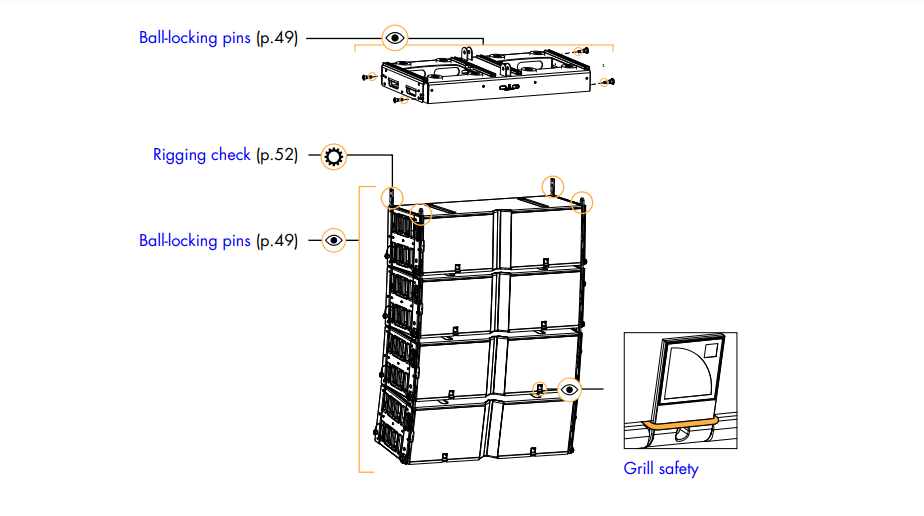 Ball-locking pins (p.49)

Rigging check (p.52)

Ball-locking pins (p.49)

Grill safety