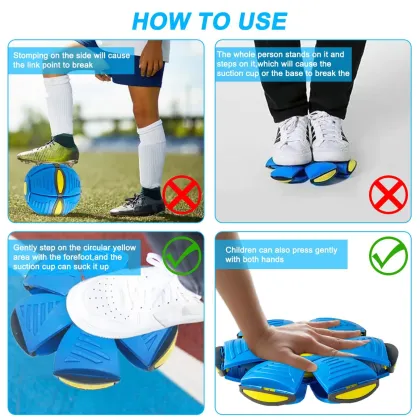 HOW TO USE

Stomping on the side will cause the link point to break

The whole person stands on it and steps on it,which will cause the suction cup or the base to break the

Gently step on the circular yellow area with the forefoot,and the suction cup can suck it up

Children can also press gently with both hands