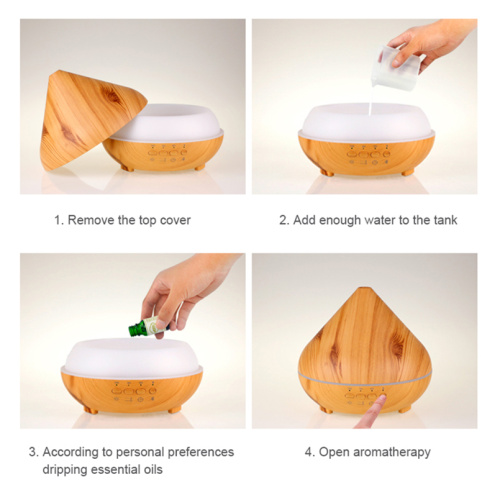 1. Remove the top cover

2. Add enough water to the tank

3. According to personal preferences dripping essential oils

4. Open aromatherapy